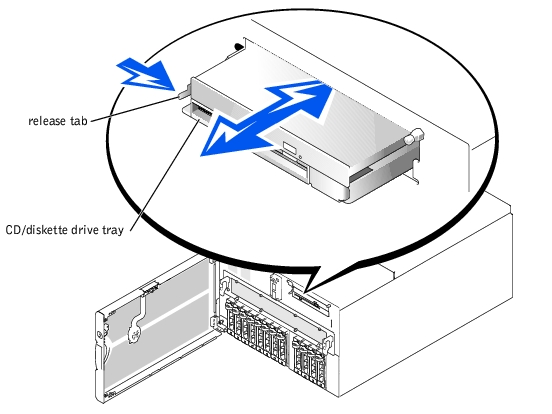 release tab

CD/diskette drive tray