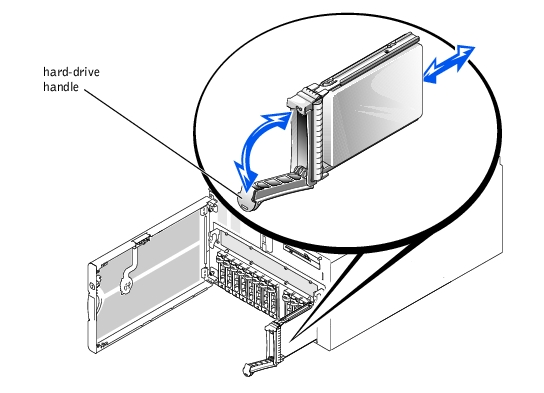 hard-drive handle