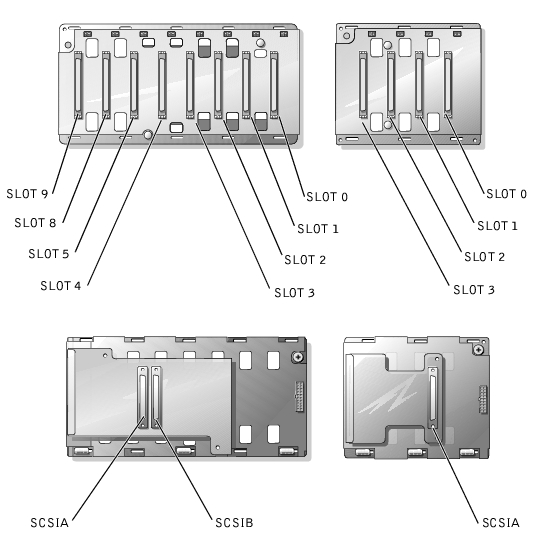 SLOT 9
SLOT 8
SLOT 5
SLOT 4
SLOT 0
SLOT 1
SLOT 2
SLOT 3
SLOT 0
SLOT 1
SLOT 2
SLOT 3
SCSIA
SCSIB
SCSIA