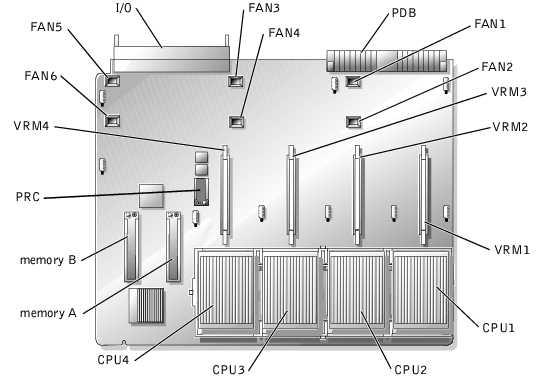 I/O
FAN3
PDB
FAN5
FAN4
FAN1
FAN6
FAN2
VRM3
VRM4
VRM2
PRC
memory B
VRM1
memory A
CPU1
CPU4
CPU3
CPU2