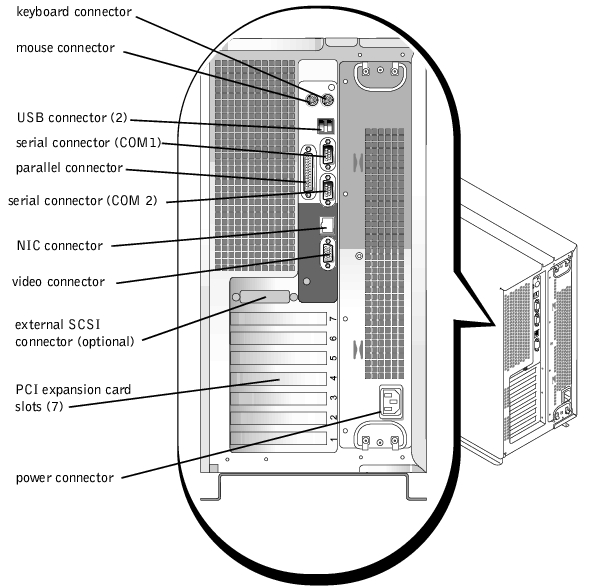 keyboard connector

mouse connector

USB connector (2)

serial connector (COM1)

parallel connector

serial connector (COM 2)

NIC connector

video connector

external SCSI connector (optional)

PCI expansion card slots (7)

power connector

7
6
5
4
3
2
1