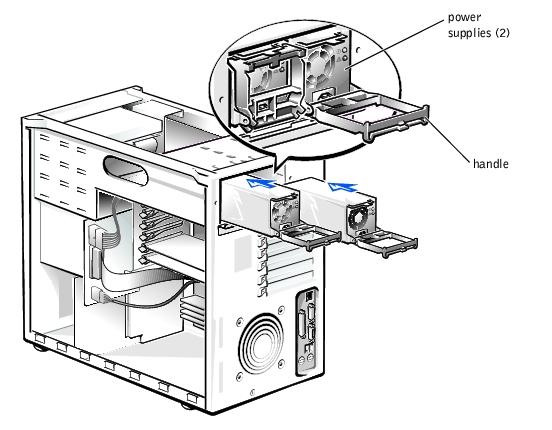 power supplies (2)

handle