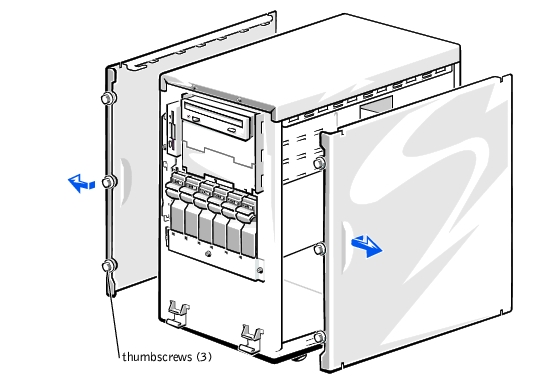 thumbscrews (3)