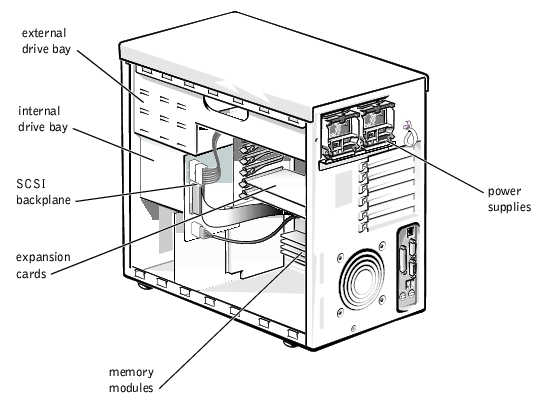 external drive bay

internal drive bay

SCSI backplane

expansion cards

memory modules

power supplies