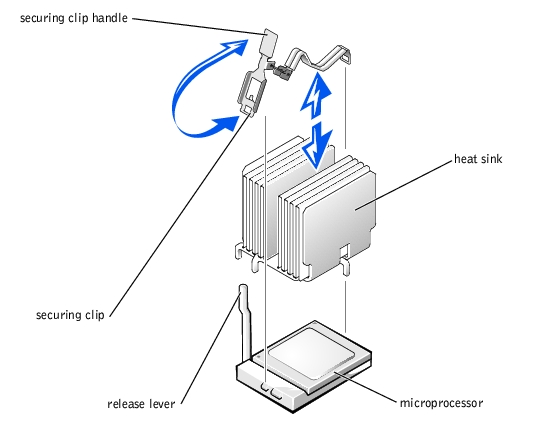 securing clip handle

heat sink

securing clip

release lever

microprocessor