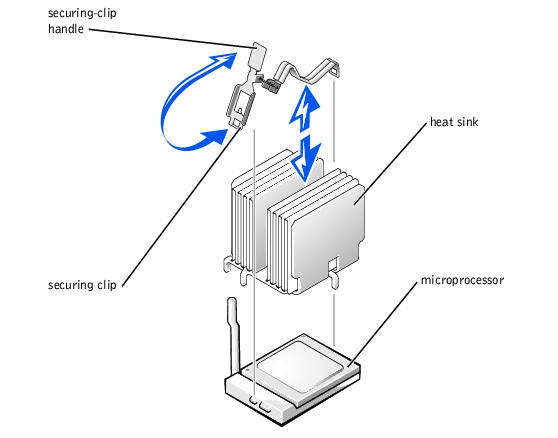 securing-clip handle

heat sink

securing clip

microprocessor