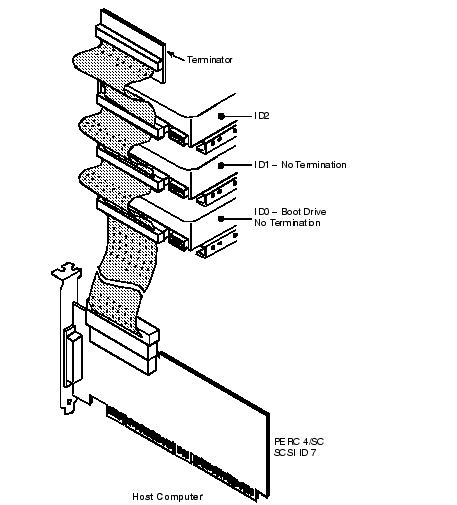 Terminator

ID2

ID1 – No Termination

ID0 – Boot Drive
No Termination

PERC 4/SC
SCSI ID 7

Host Computer