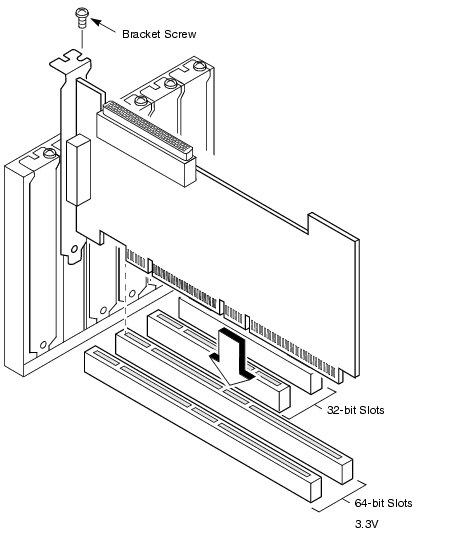 Bracket Screw

32-bit Slots

64-bit Slots

3.3V